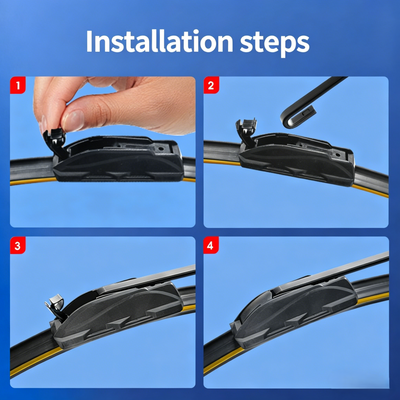 Installation steps

1

2

3

4